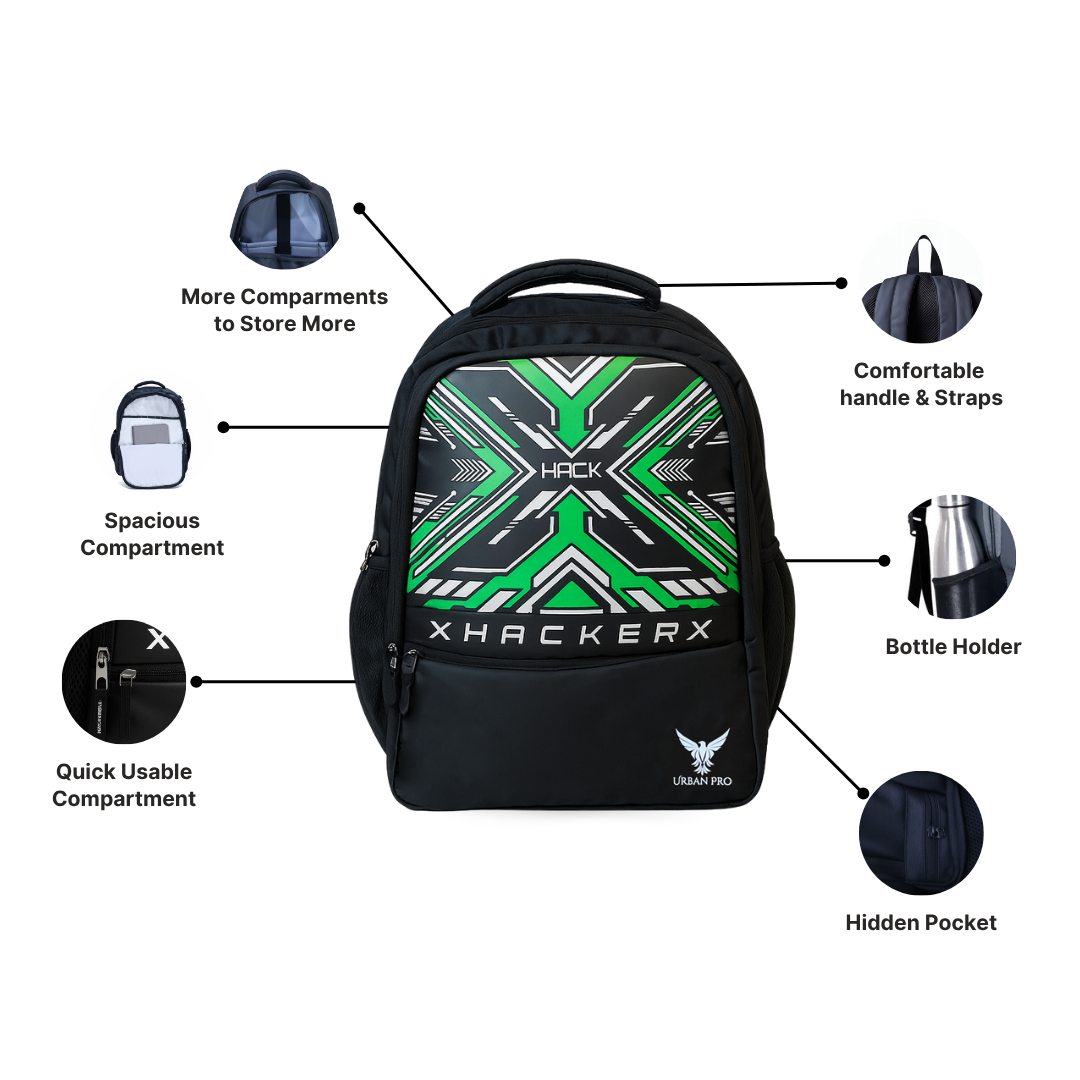 More Comparments to Store More

Spacious Compartment

Quick Usable Compartment

HACK

XHACKERX

URBAN PRO

Comfortable handle & Straps

Bottle Holder

Hidden Pocket